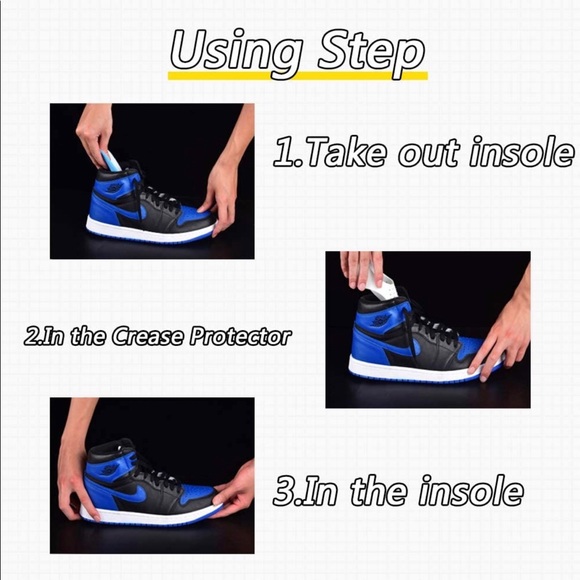 Using Step

1.Take out insole

2.In the Crease Protector

3.In the insole